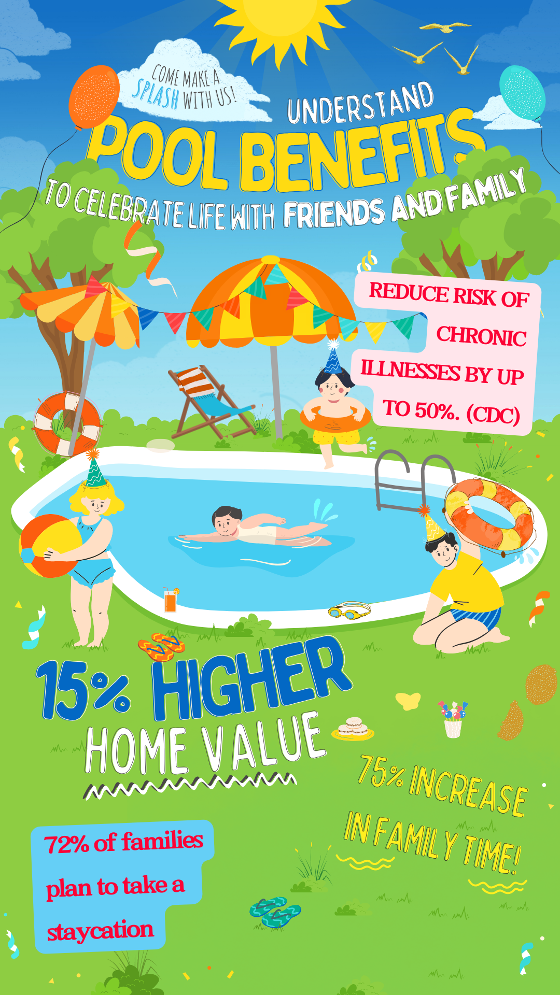 COME MAKE A SPLASH WITH US!

UNDERSTAND
POOL BENEFITS
TO CELEBRATE LIFE WITH FRIENDS AND FAMILY

REDUCE RISK OF CHRONIC ILLNESSES BY UP TO 50%. (CDC)

15% HIGHER
HOME VALUE

75% INCREASE IN FAMILY TIME!

72% of families plan to take a staycation